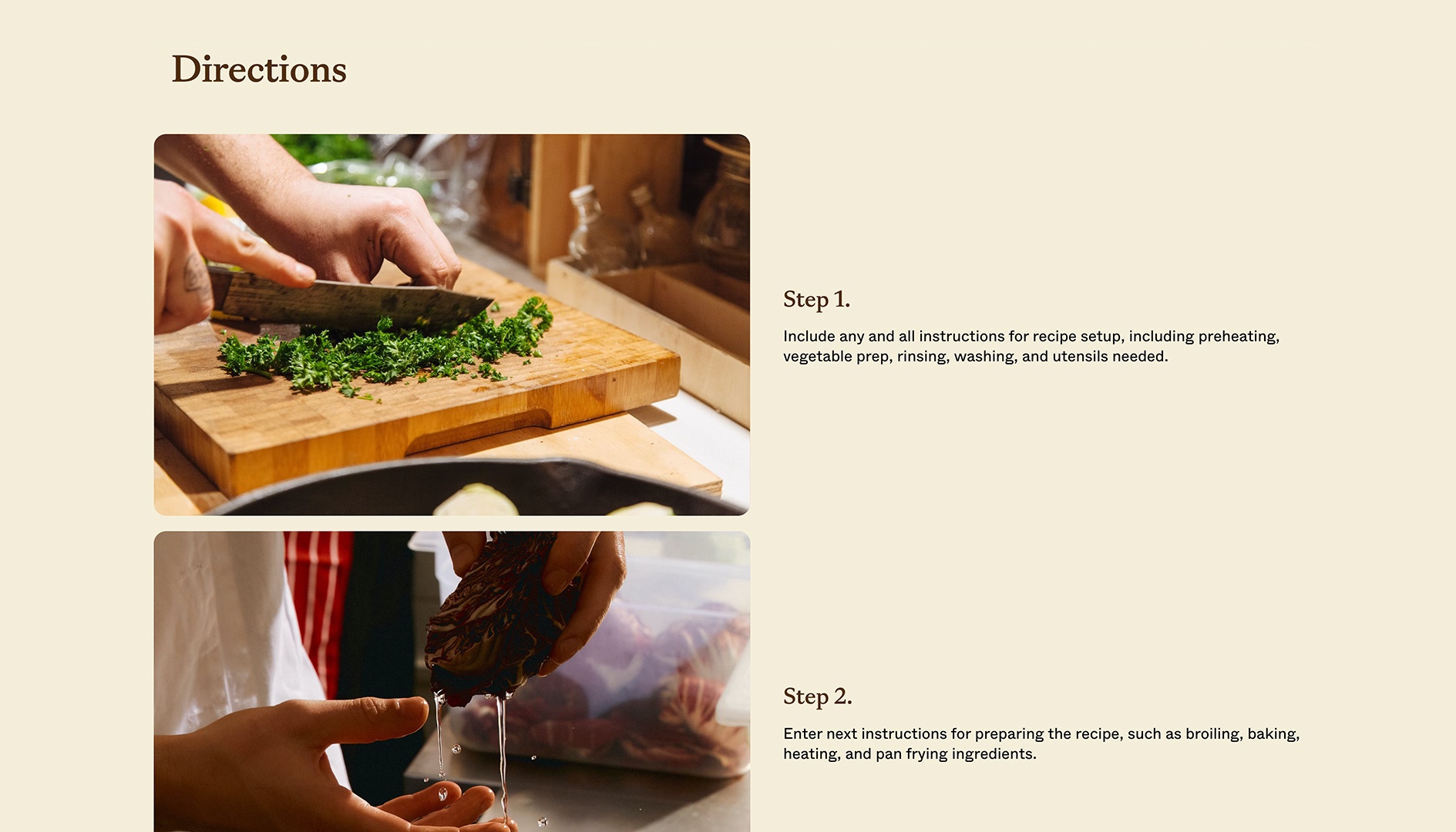 Directions

Step 1.

Include any and all instructions for recipe setup, including preheating, vegetable prep, rinsing, washing, and utensils needed.

Step 2.

Enter next instructions for preparing the recipe, such as broiling, baking, heating, and pan frying ingredients.